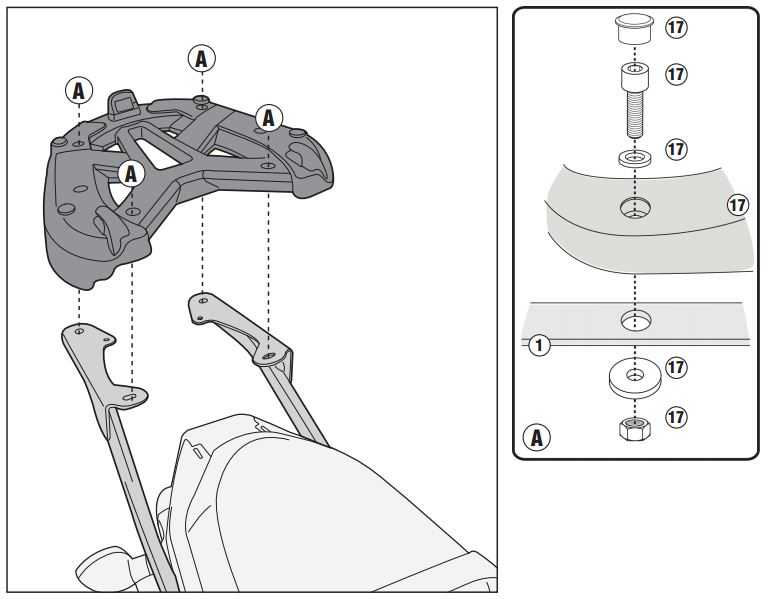 A
A
A
A
17
17
17
17
1
17
17
A