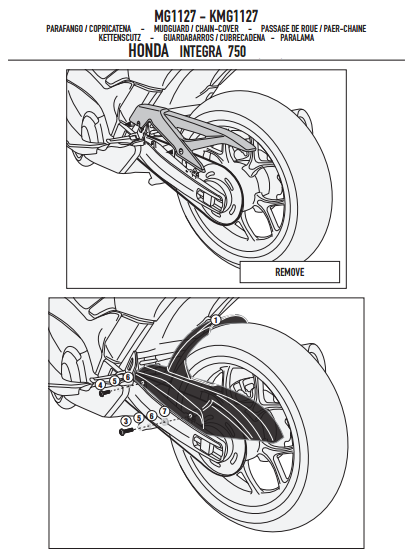 MG1127 - KMG1127
PARAFANGO / COPRICATENA - MUDGUARD / CHAIN-COVER - PASSAGE DE ROUE / PAER-CHAINE
KETTENSCUTZ - GUARDABARROS / CUBRECADENA - PARALAMA
HONDA INTEGRA 750

REMOVE

1
4 5 6
3 5 6 7