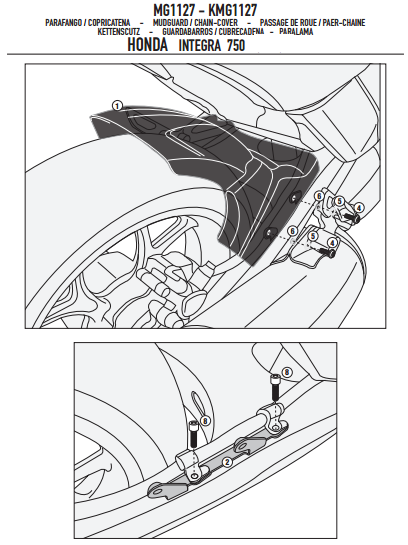 MG1127 - KMG1127
PARAFANGO / COPRICATENA - MUDGUARD / CHAIN-COVER - PASSAGE DE ROUE / PAER-CHAINE
KETTENSCUTZ - GUARDABARROS / CUBRECADENA - PARALAMA
HONDA INTEGRA 750

1
6
5
4
6
5
4

8
8
2