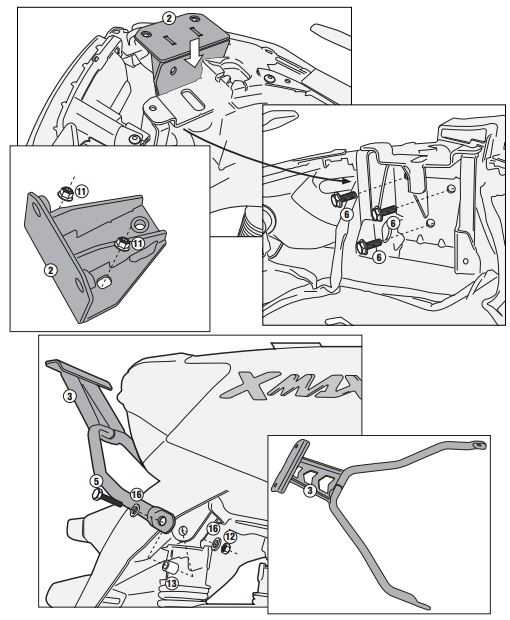 2

11

11

2

6

6

6

3

XMAX

5

16

16

12

13

3