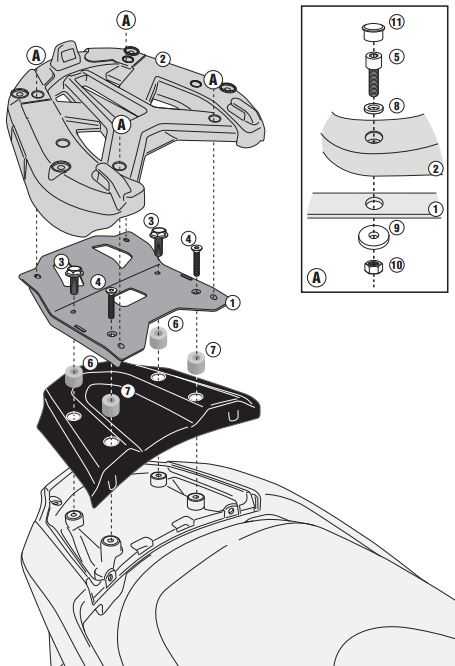 A
A
2
A
A
3
4
3
4
1
6
7
6
7
11
5
8
2
1
9
10
A