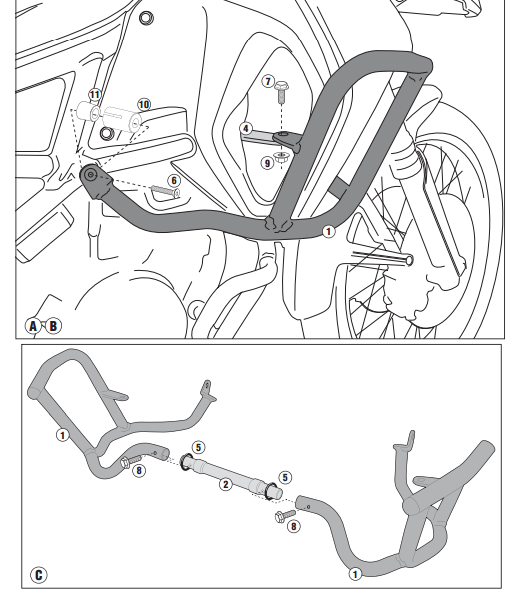 11
10
7
4
9
6
1
A
B
1
5
8
2
5
8
1
C