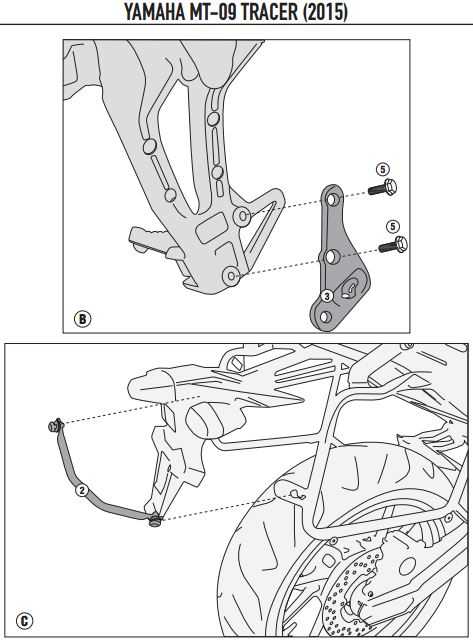 YAMAHA MT-09 TRACER (2015)

5

5

3

B

2

C