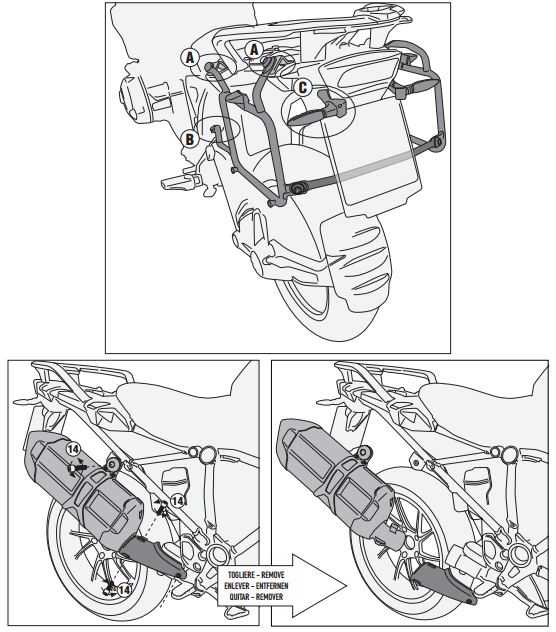 A
A
C
B

14
14
14

TOGLIERE - REMOVE
ENLEVER - ENTFERNEN
QUITAR - REMOVER