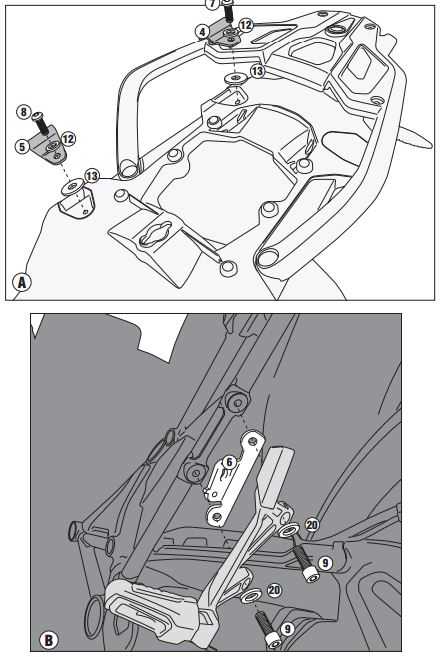 7
4
12
13
8
5
12
13
A
6
20
9
20
9
B