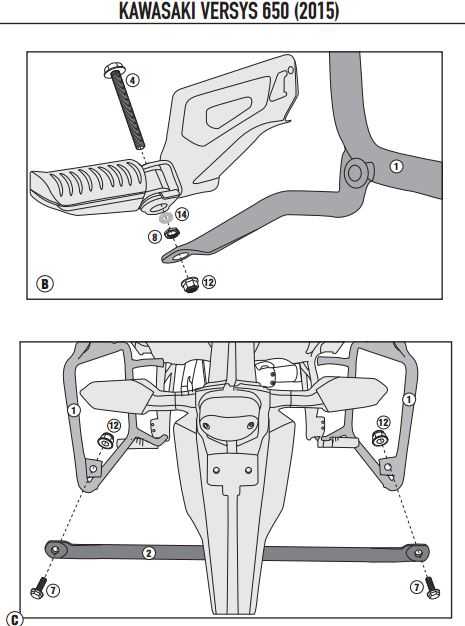 KAWASAKI VERSYS 650 (2015)

4
1
14
8
12
B

1
1
12
12
2
7
7
C